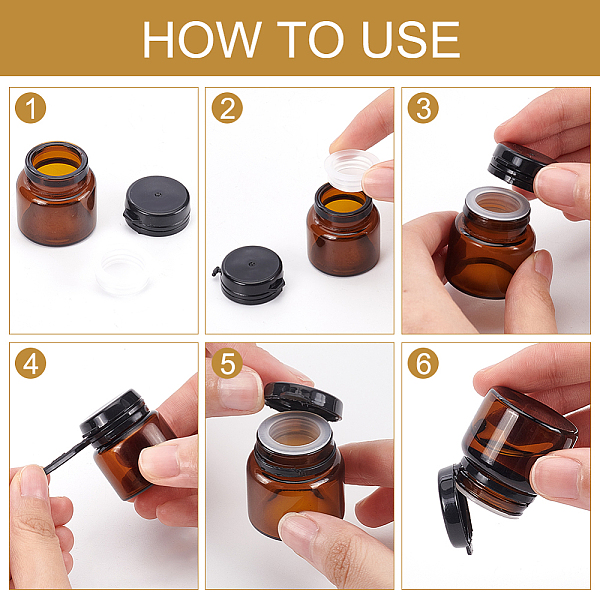 HOW TO USE

1

2

3

4

5

6