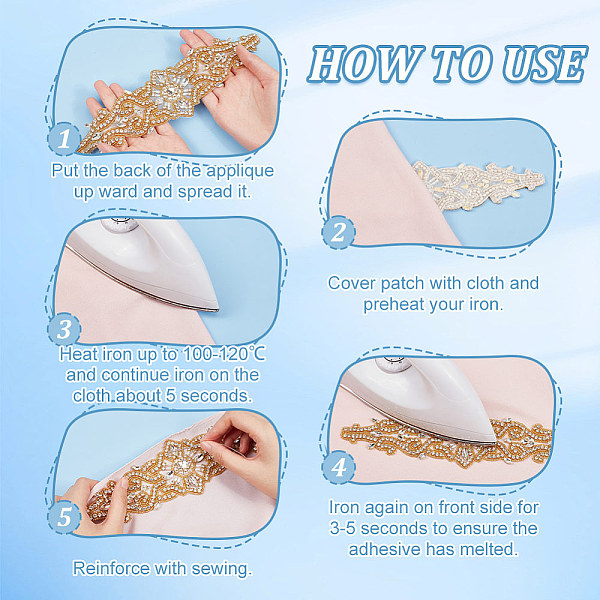 HOW TO USE

1

Put the back of the applique up ward and spread it.

2

Cover patch with cloth and preheat your iron.

3

Heat iron up to 100-120℃ and continue iron on the cloth about 5 seconds.

4

Iron again on front side for 3-5 seconds to ensure the adhesive has melted.

5

Reinforce with sewing.