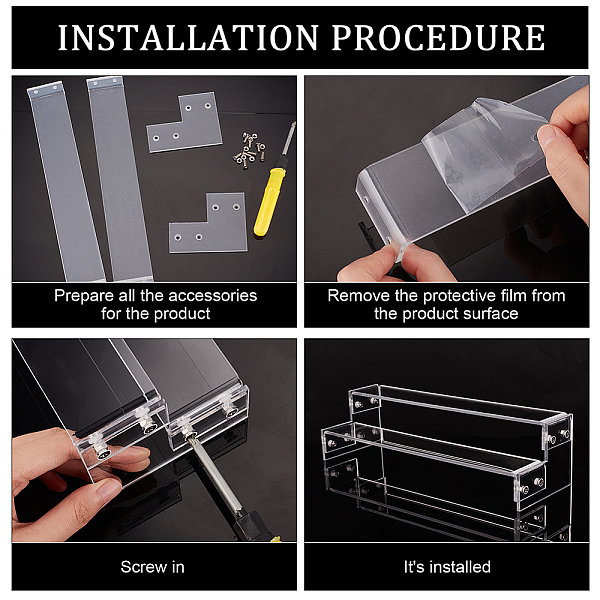 INSTALLATION PROCEDURE

Prepare all the accessories for the product

Remove the protective film from the product surface

Screw in

It's installed